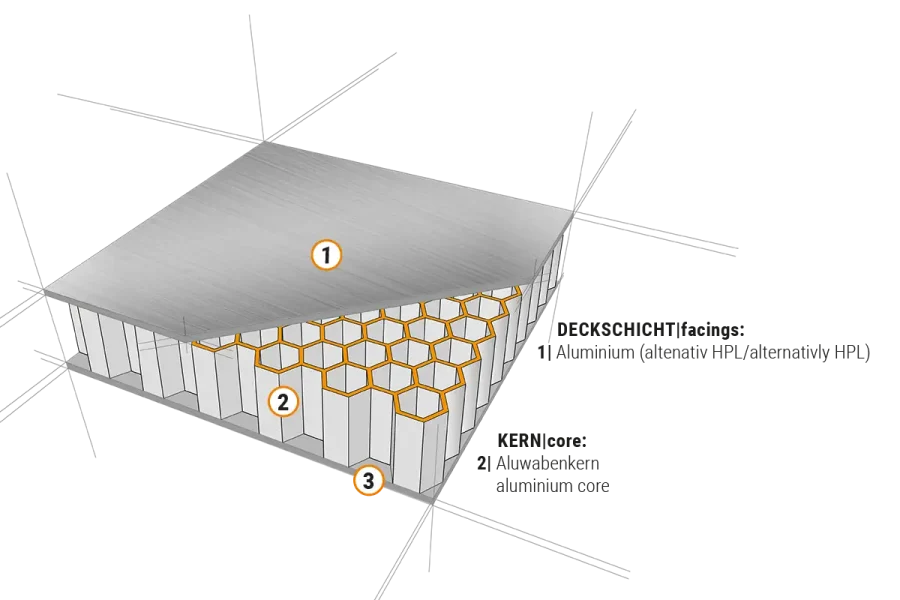 1

2

3

DECKSCHICHT|facings:
1| Aluminium (altenativ HPL/alternativly HPL)

KERN|core:
2| Aluwabenkern
aluminium core