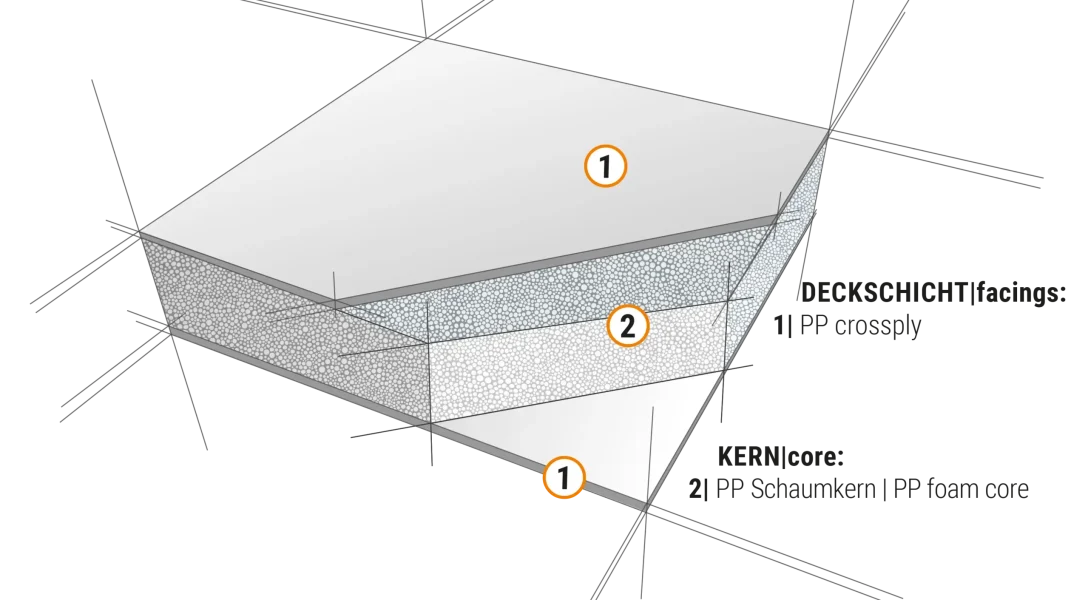 1

2

1

DECKSCHICHT|facings:
1| PP crossply

KERN|core:
2| PP Schaumkern | PP foam core