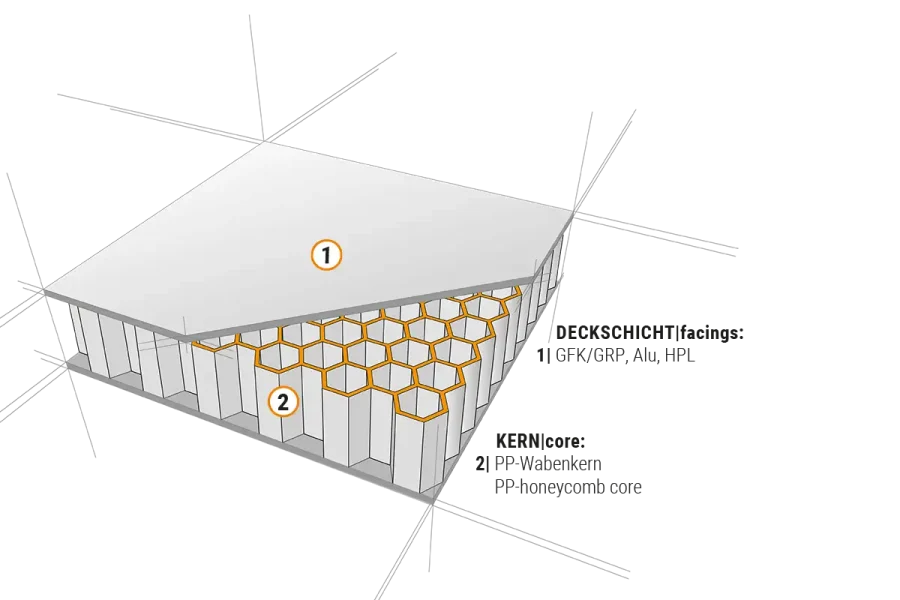 1

2

DECKSCHICHT|facings:
1| GFK/GRP, Alu, HPL

KERN|core:
2| PP-Wabenkern
PP-honeycomb core