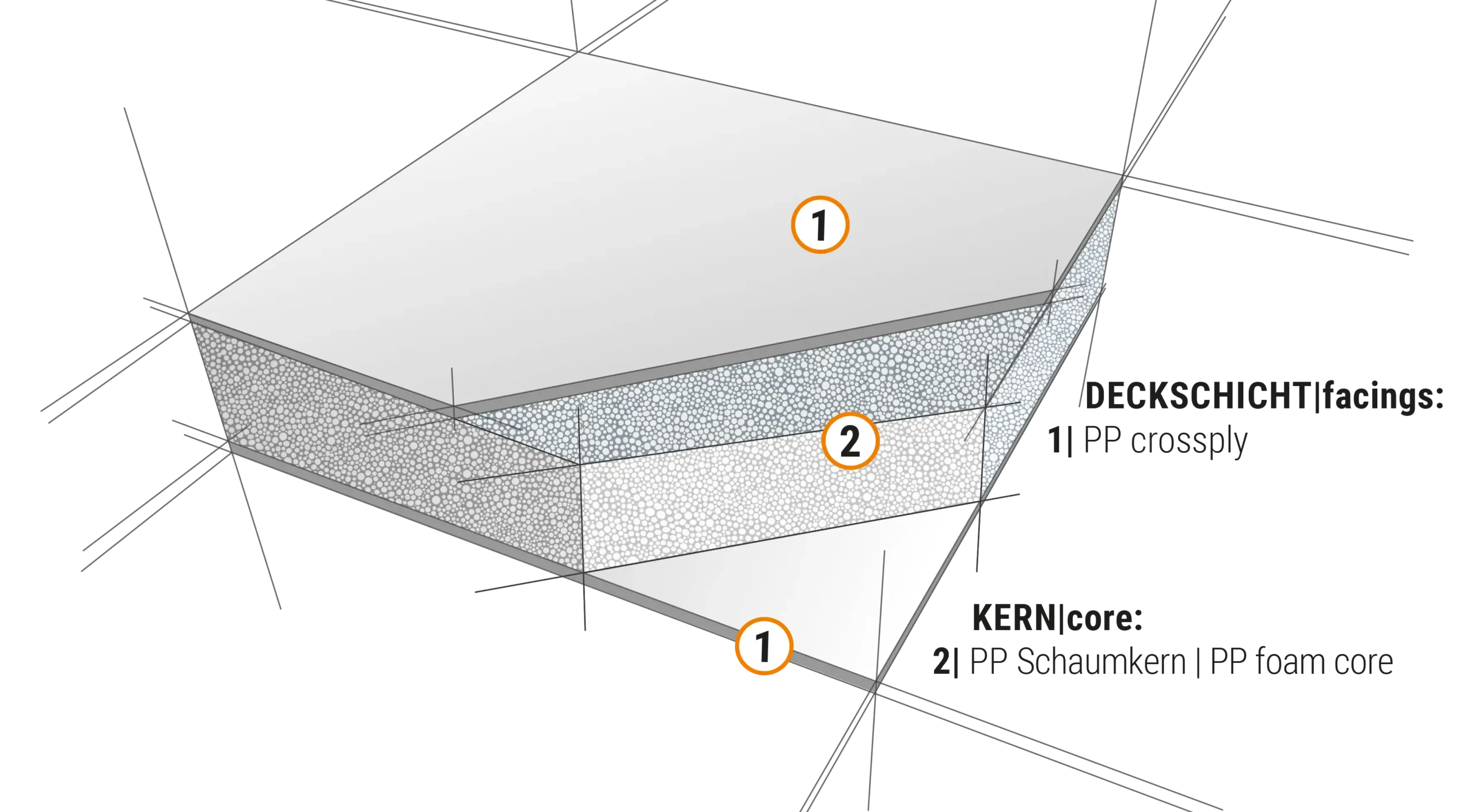 1

2

1

DECKSCHICHT|facings:
1| PP crossply

KERN|core:
2| PP Schaumkern | PP foam core