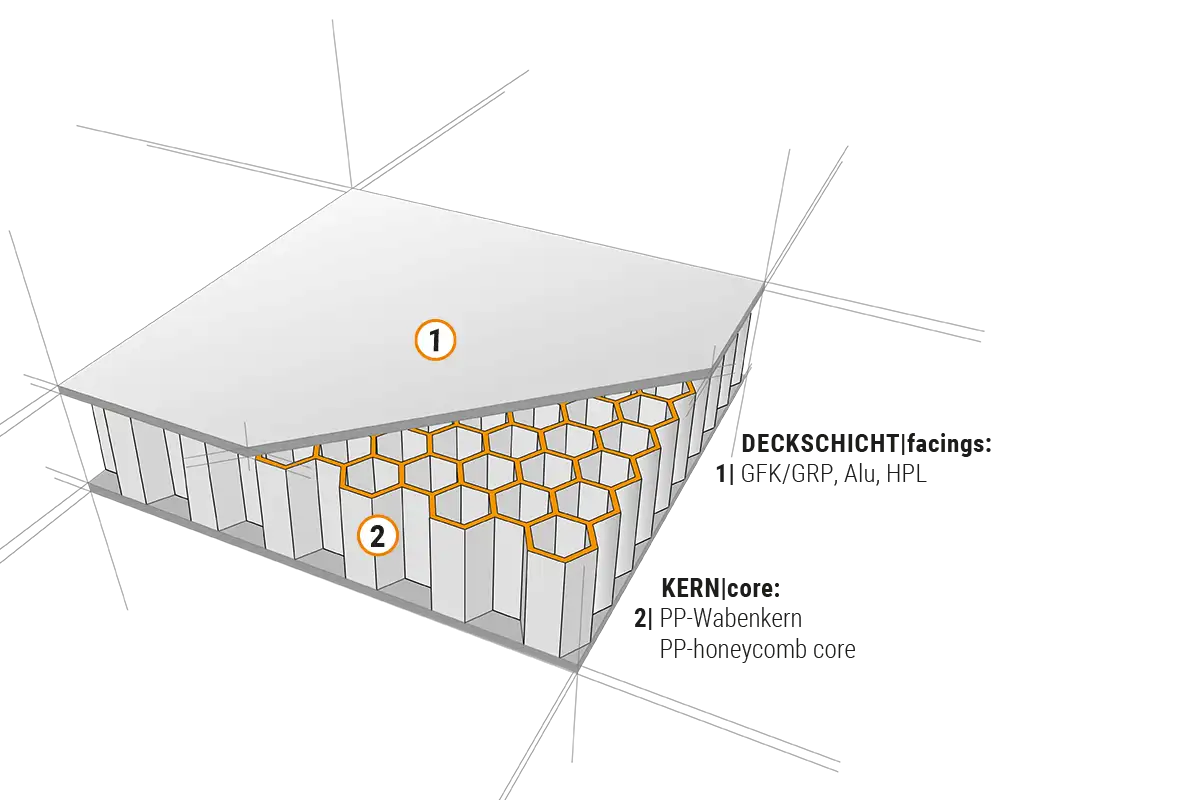 1

2

DECKSCHICHT|facings:
1| GFK/GRP, Alu, HPL

KERN|core:
2| PP-Wabenkern
PP-honeycomb core